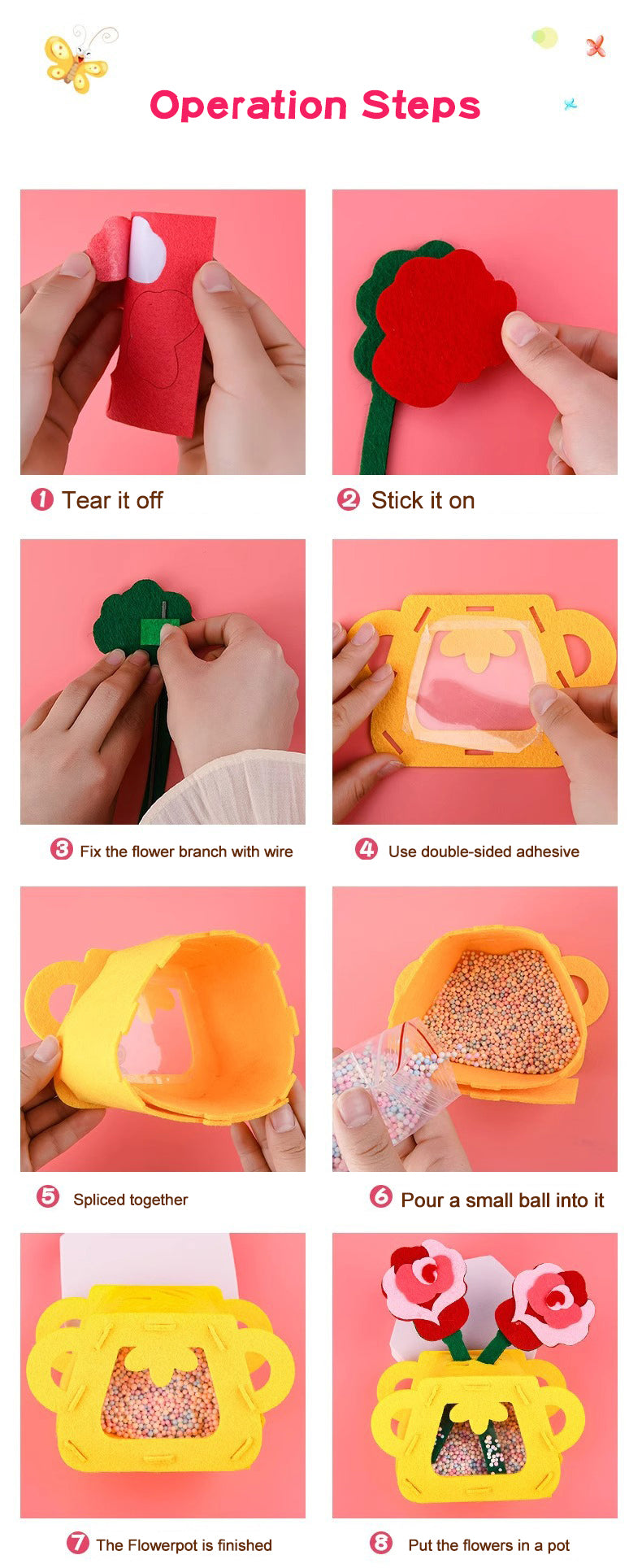 Operation Steps

1 Tear it off

2 Stick it on

3 Fix the flower branch with wire

4 Use double-sided adhesive

5 Spliced together

6 Pour a small ball into it

7 The Flowerpot is finished

8 Put the flowers in a pot